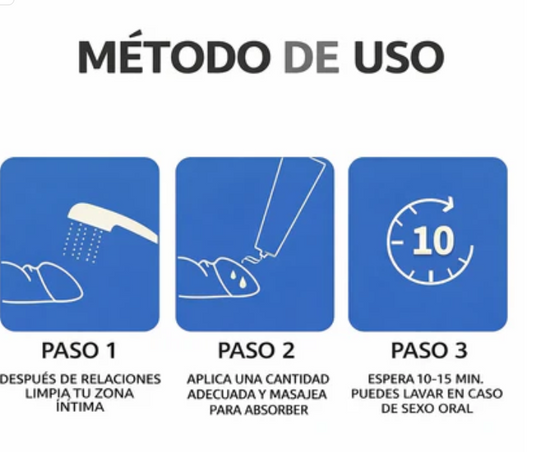 MÉTODO DE USO

10

PASO 1

DESPUÉS DE RELACIONES LIMPIA TU ZONA ÍNTIMA

PASO 2

APLICA UNA CANTIDAD ADECUADA Y MASAJEA PARA ABSORBER

PASO 3

ESPERA 10-15 MIN. PUEDES LAVAR EN CASO DE SEXO ORAL